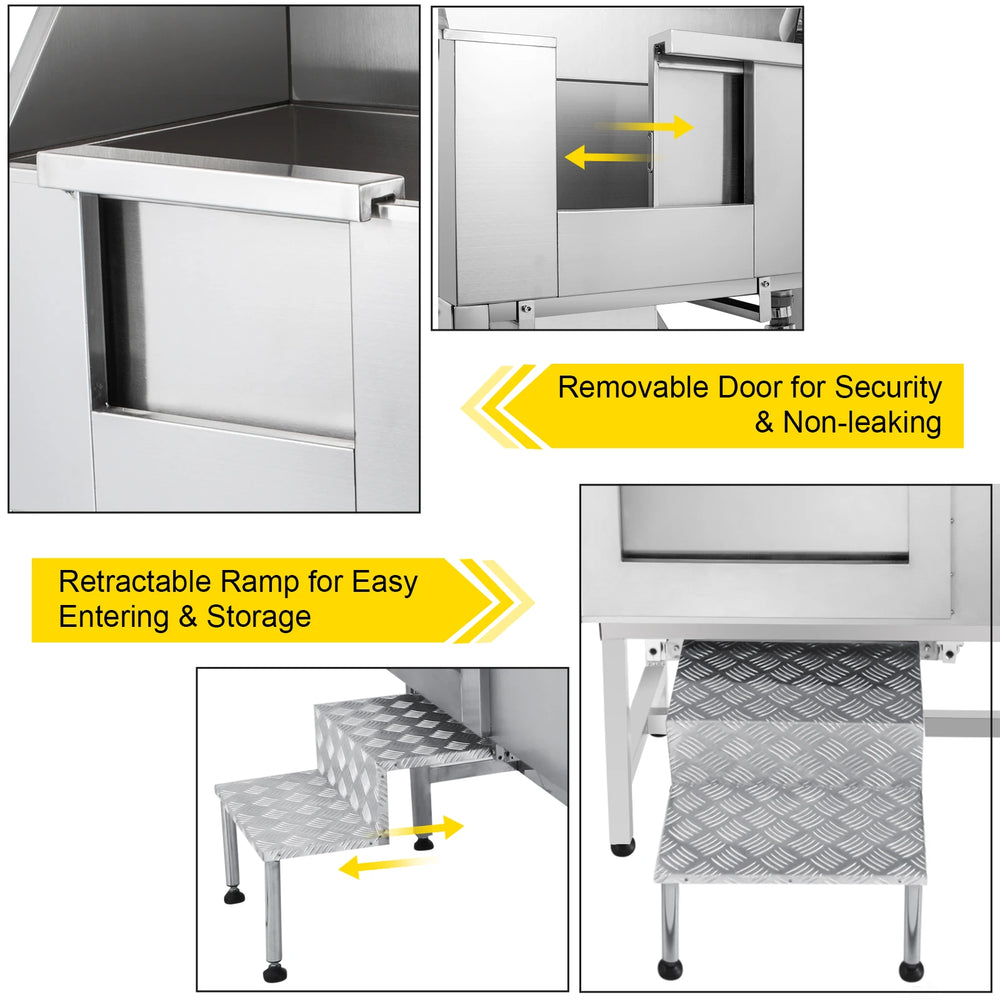 Removable Door for Security & Non-leaking

Retractable Ramp for Easy Entering & Storage